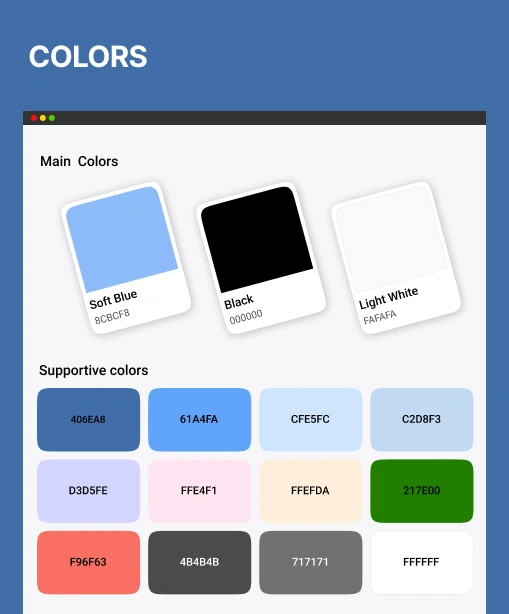 COLORS

Main  Colors

Soft Blue
8CBCF8

Black
000000

Light White
FAFAFA

Supportive colors

406EA8

61A4FA

CFE5FC

C2D8F3

D3D5FE

FFE4F1

FFEFDA

217E00

F96F63

4B4B4B

717171

FFFFFF